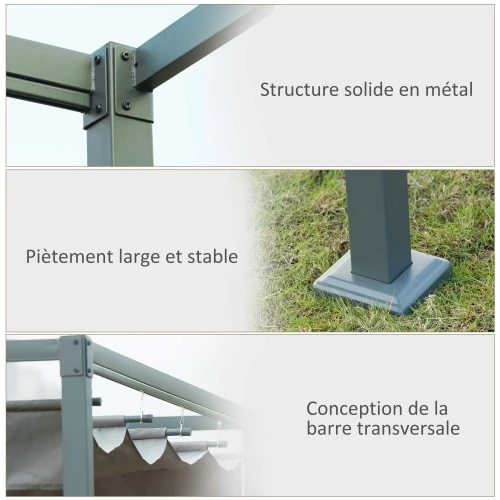 Structure solide en métal

Piètement large et stable

Conception de la barre transversale