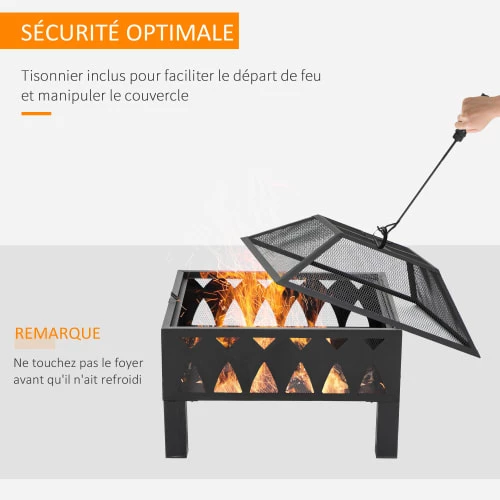 SÉCURITÉ OPTIMALE

Tisonnier inclus pour faciliter le départ de feu et manipuler le couvercle

REMARQUE

Ne touchez pas le foyer avant qu'il n'ait refroidi