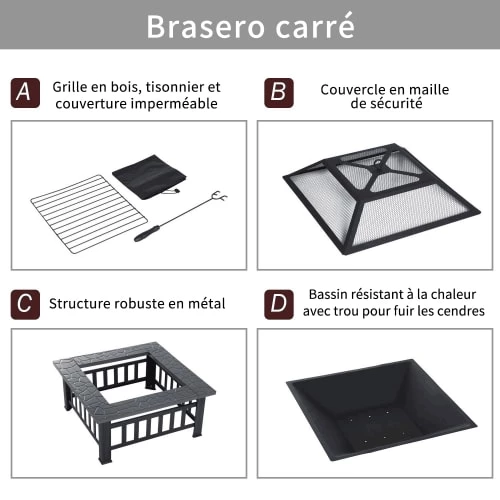 Brasero carré

A Grille en bois, tisonnier et couverture imperméable

B Couvercle en maille de sécurité

C Structure robuste en métal

D Bassin résistant à la chaleur avec trou pour fuir les cendres